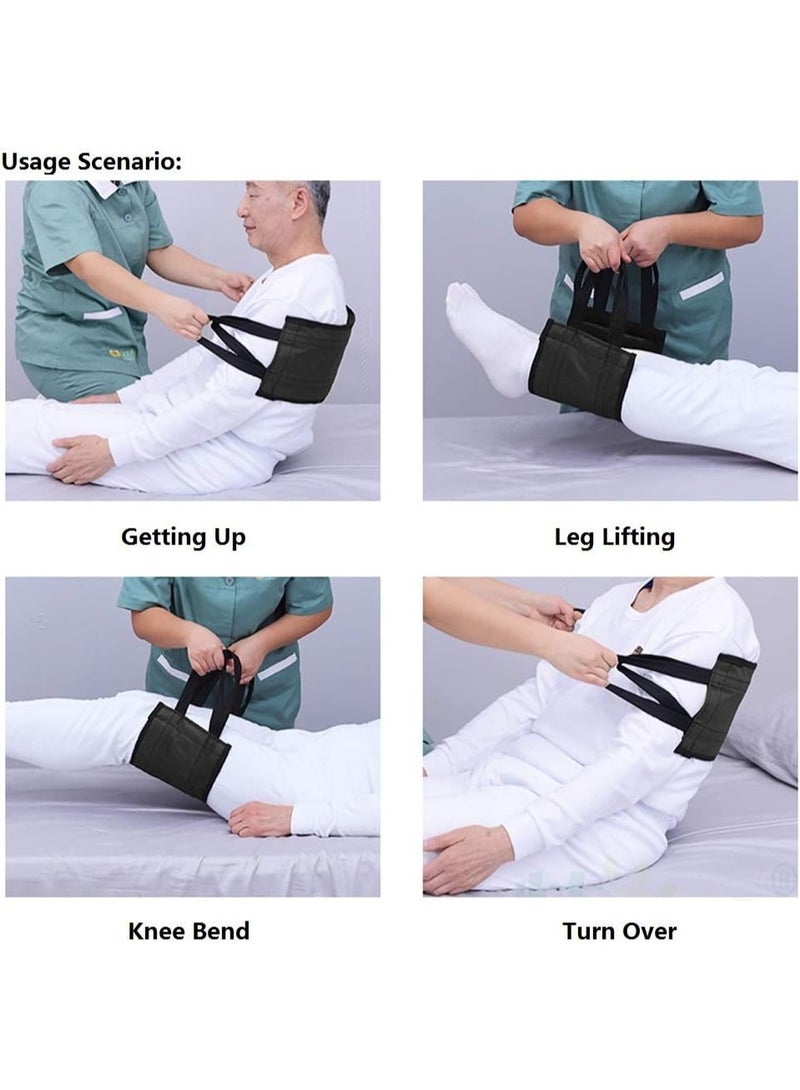 Usage Scenario:

Getting Up

Leg Lifting

Knee Bend

Turn Over